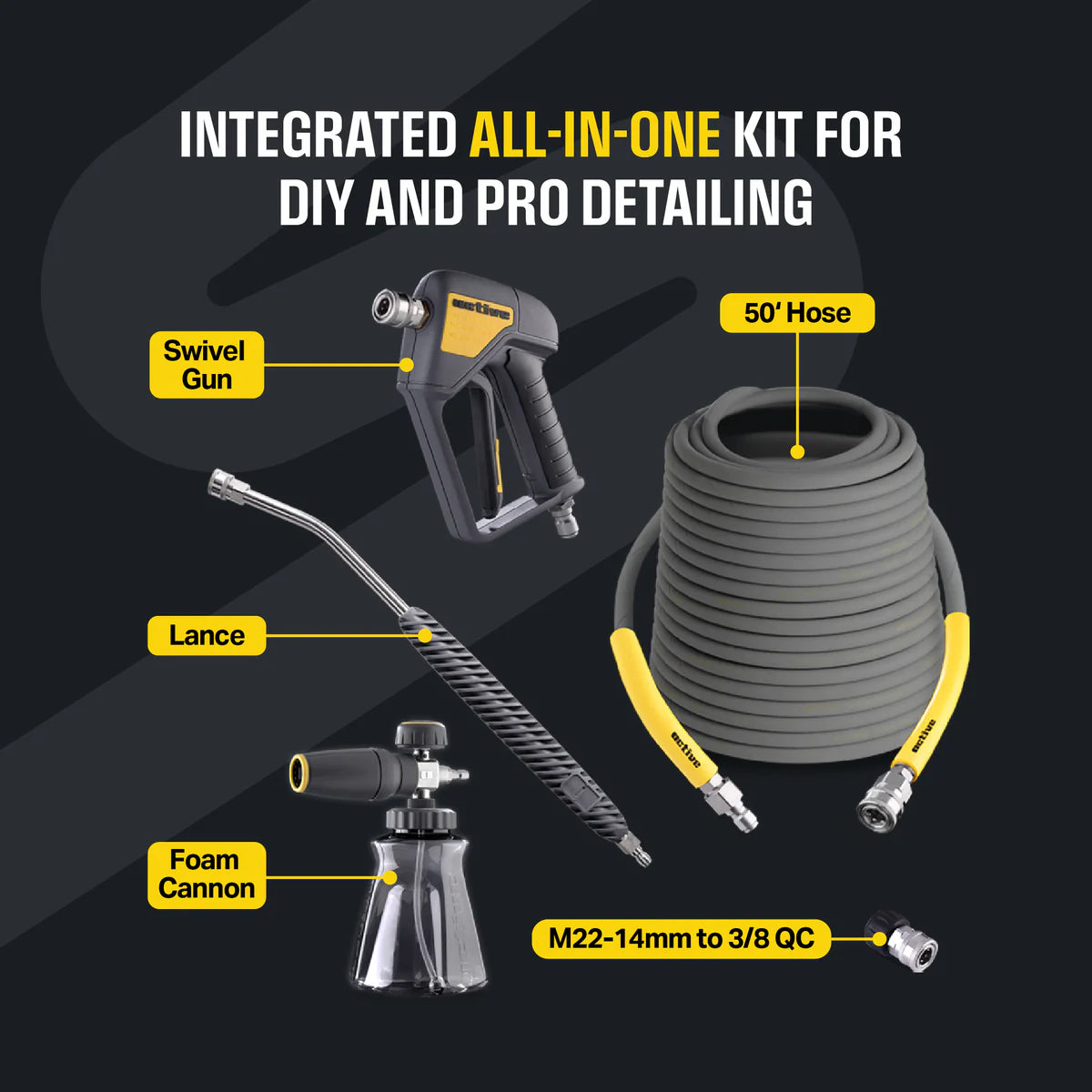 INTEGRATED ALL-IN-ONE KIT FOR DIY AND PRO DETAILING

Swivel Gun

active

50′ Hose

Lance

active

active

Foam Cannon

M22-14mm to 3/8 QC