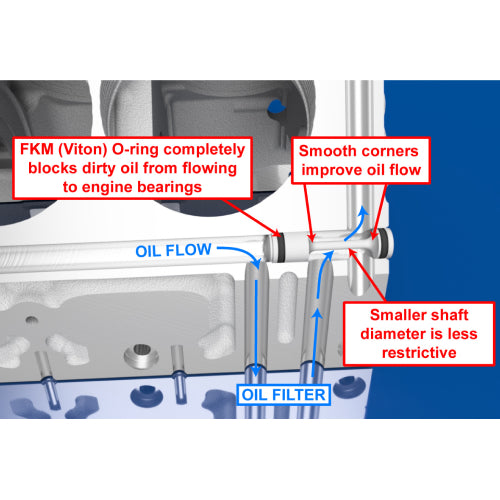 FKM (Viton) O-ring completely blocks dirty oil from flowing to engine bearings

Smooth corners improve oil flow

OIL FLOW

Smaller shaft diameter is less restrictive

OIL FILTER